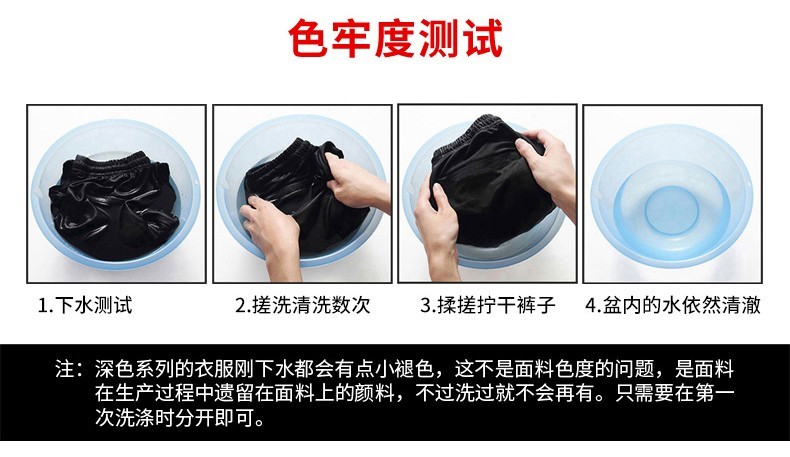 色牢度测试

1.下水测试

2.搓洗清洗数次

3.揉搓拧干裤子

4.盆内的水依然清澈

注：深色系列的衣服刚下水都会有点小褪色，这不是面料色度的问题，是面料在生产过程中遗留在面料上的颜料，不过洗过就不会再有。只需要在第一次洗涤时分开即可。